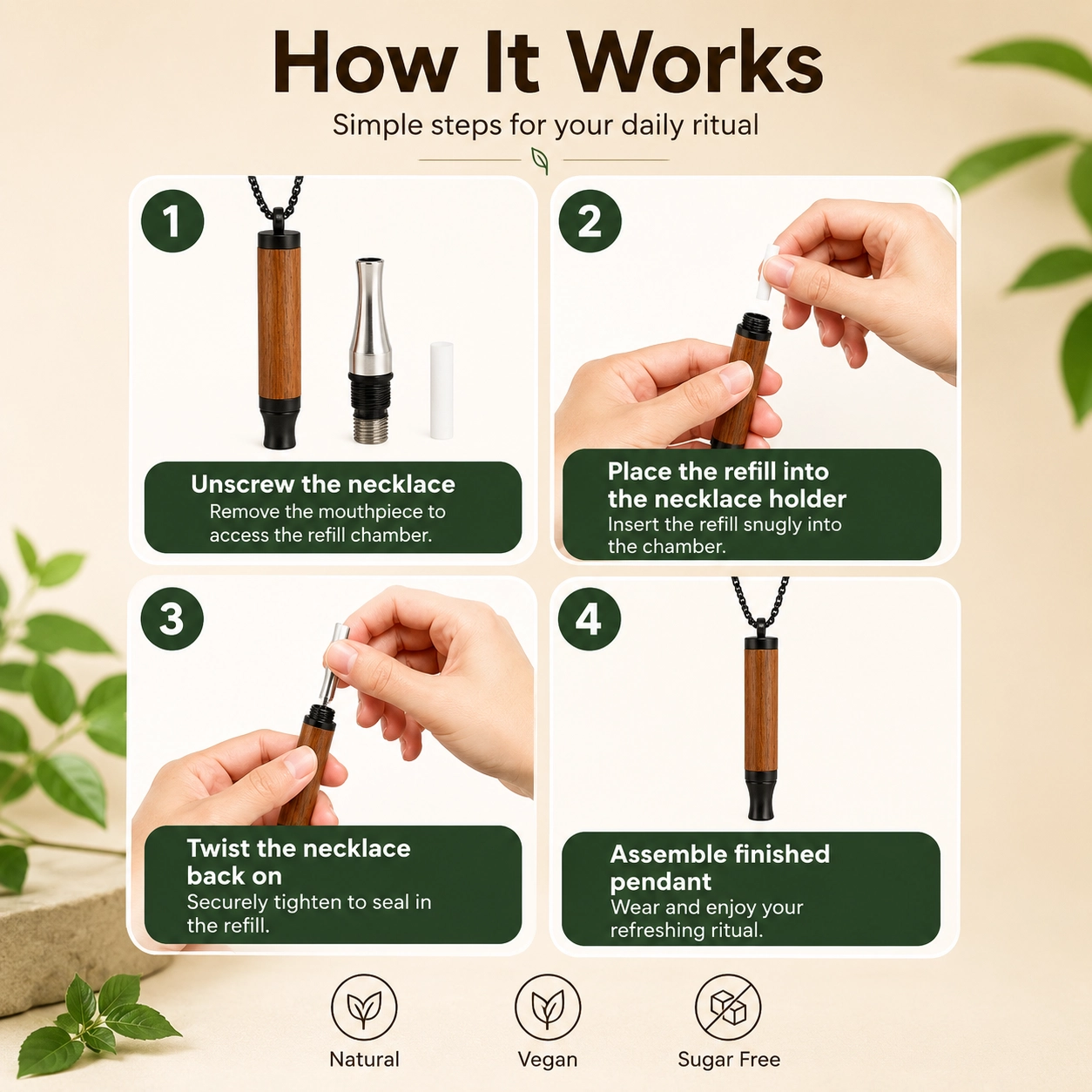 How It Works

Simple steps for your daily ritual

1

Unscrew the necklace
Remove the mouthpiece to access the refill chamber.

2

Place the refill into the necklace holder
Insert the refill snugly into the chamber.

3

Twist the necklace back on
Securely tighten to seal in the refill.

4

Assemble finished pendant
Wear and enjoy your refreshing ritual.

Natural

Vegan

Sugar Free